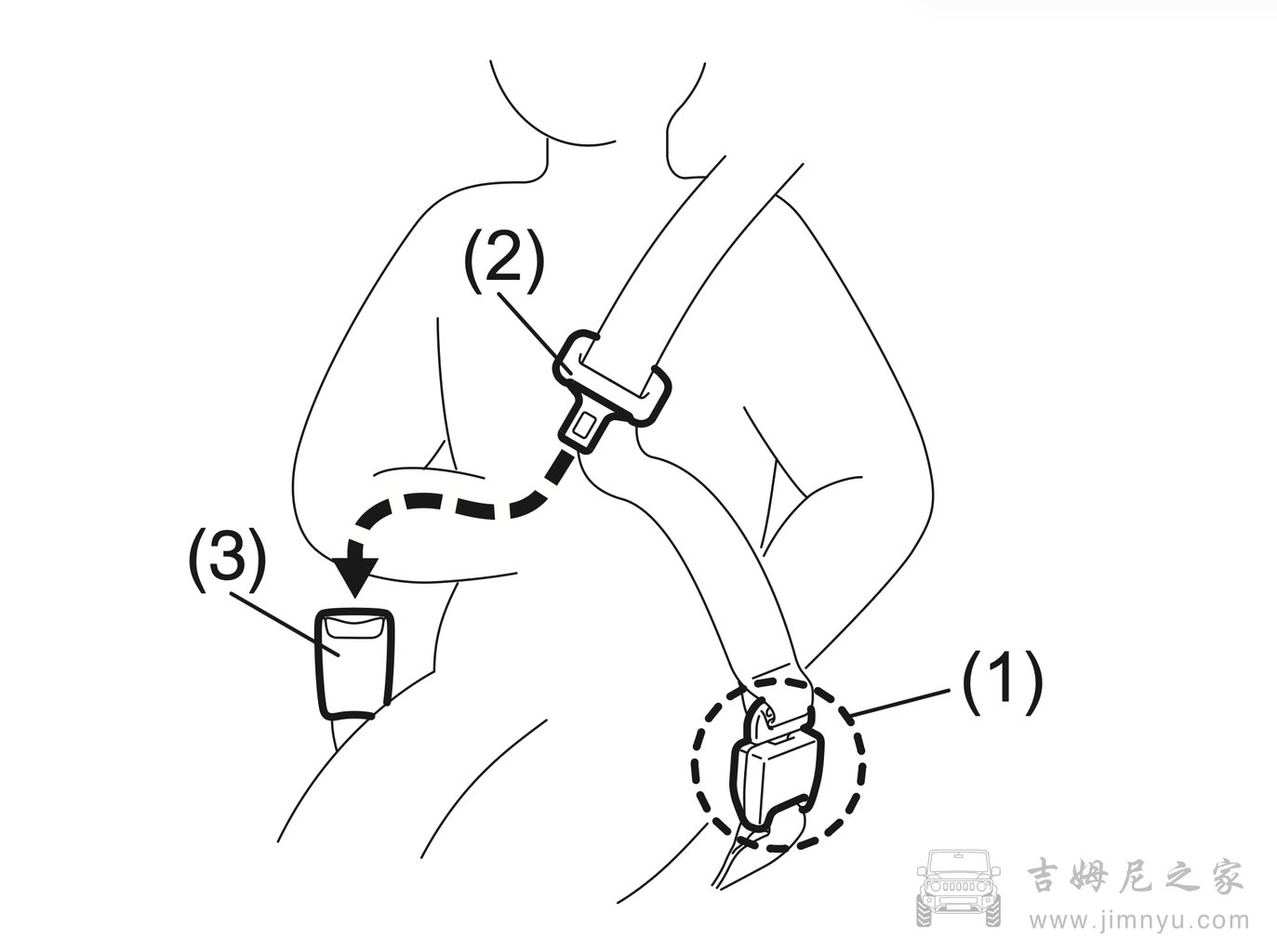 (2)

(3)

(1)

吉姆尼之家
www.jimnyu.com